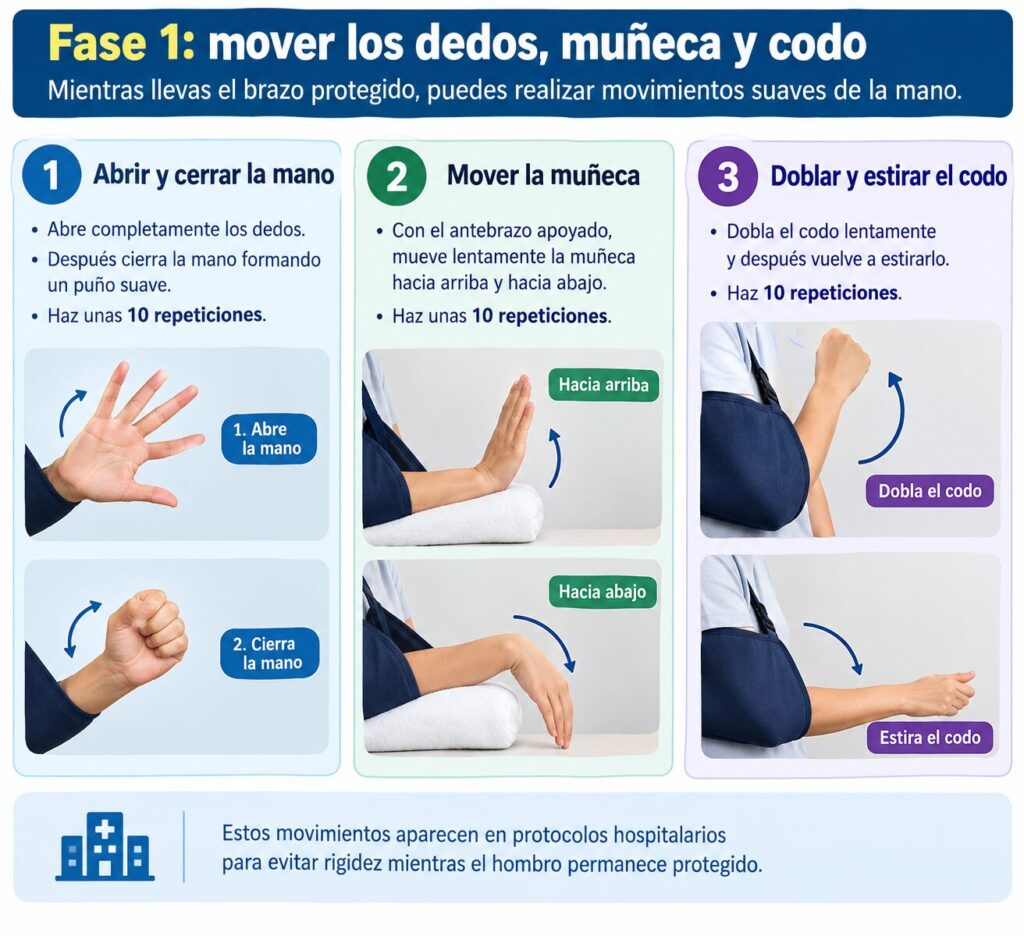 Fase 1: mover los dedos, muñeca y codo

Mientras llevas el brazo protegido, puedes realizar movimientos suaves de la mano.

1 Abrir y cerrar la mano

• Abre completamente los dedos.
• Después cierra la mano formando un puño suave.
• Haz unas 10 repeticiones.

1. Abre la mano

2. Cierra la mano

2 Mover la muñeca

• Con el antebrazo apoyado, mueve lentamente la muñeca hacia arriba y hacia abajo.
• Haz unas 10 repeticiones.

Hacia arriba

Hacia abajo

3 Doblar y estirar el codo

• Dobla el codo lentamente y después vuelve a estirarlo.
• Haz 10 repeticiones.

Dobla el codo

Estira el codo

Estos movimientos aparecen en protocolos hospitalarios para evitar rigidez mientras el hombro permanece protegido.